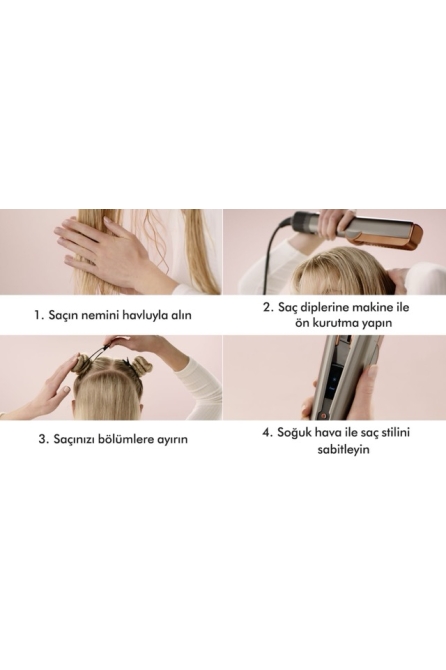 1. Saçın nemini havluyla alın

2. Saç diplerine makine ile ön kurutma yapın

3. Saçınızı bölümlere ayırın

4. Soğuk hava ile saç stilini sabitleyin